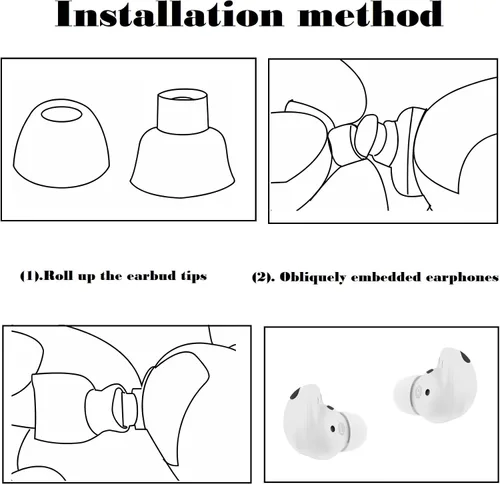 Installation method

(1).Roll up the earbud tips

(2). Obliquely embedded earphones