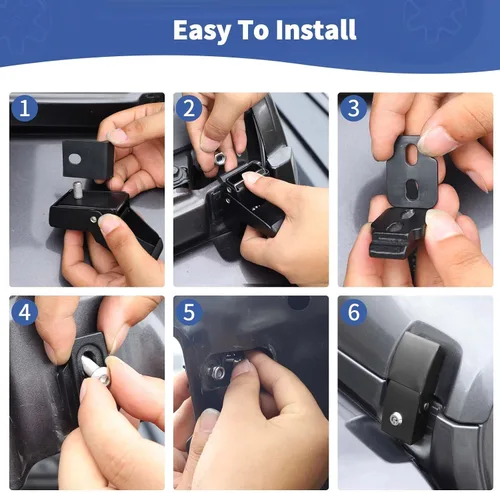 Easy To Install

1

2

3

4

5

6