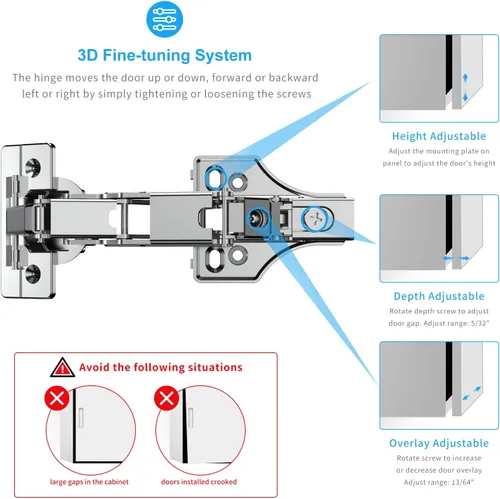 3D Fine-tuning System

The hinge moves the door up or down, forward or backward left or right by simply tightening or loosening the screws

Height Adjustable

Adjust the mounting plate on panel to adjust the door's height

Depth Adjustable

Rotate depth screw to adjust door gap. Adjust range: 5/32"

Overlay Adjustable

Rotate screw to increase or decrease door overlay Adjust range: 13/64"

Avoid the following situations

large gaps in the cabinet

doors installed crooked