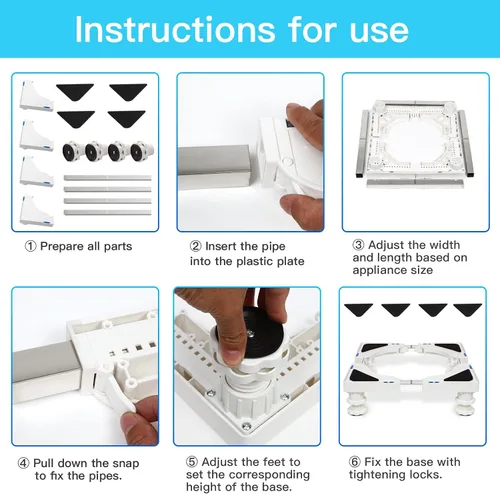 Instructions for use

① Prepare all parts

② Insert the pipe into the plastic plate

③ Adjust the width and length based on appliance size

④ Pull down the snap to fix the pipes.

⑤ Adjust the feet to set the corresponding height of the base.

⑥ Fix the base with tightening locks.