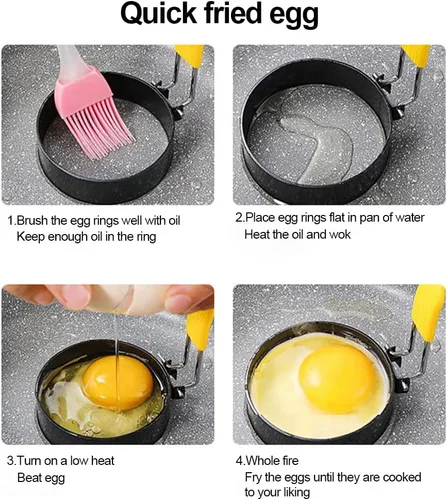 Quick fried egg

1.Brush the egg rings well with oil
Keep enough oil in the ring

2.Place egg rings flat in pan of water
Heat the oil and wok

3.Turn on a low heat
Beat egg

4.Whole fire
Fry the eggs until they are cooked to your liking