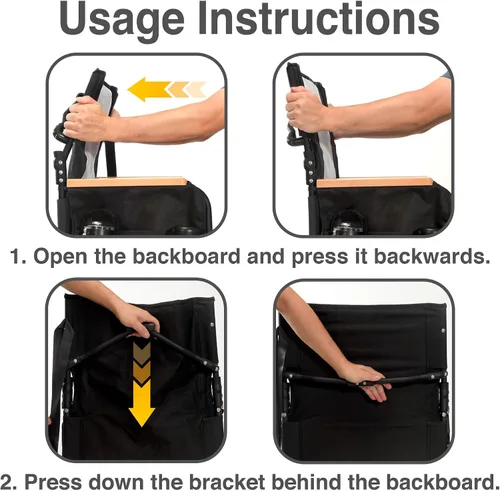 Usage Instructions

1. Open the backboard and press it backwards.

2. Press down the bracket behind the backboard.