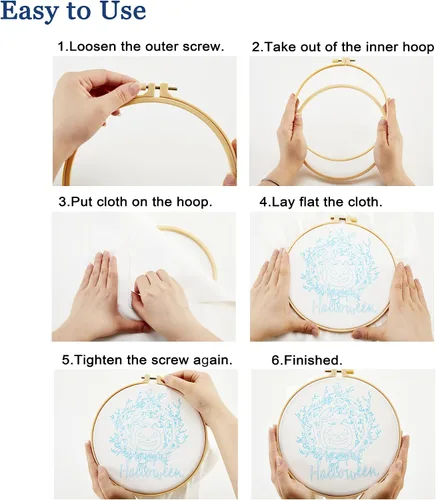 Easy to Use

1.Loosen the outer screw.

2.Take out of the inner hoop

3.Put cloth on the hoop.

4.Lay flat the cloth.

Halloween

5.Tighten the screw again.

Halloween

6.Finished.

Halloween