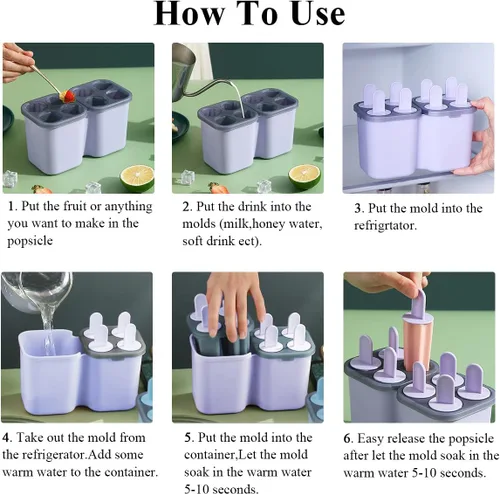 How To Use

1. Put the fruit or anything you want to make in the popsicle

2. Put the drink into the molds (milk,honey water, soft drink ect).

3. Put the mold into the refrigrtator.

4. Take out the mold from the refrigerator.Add some warm water to the container.

5. Put the mold into the container,Let the mold soak in the warm water 5-10 seconds.

6. Easy release the popsicle after let the mold soak in the warm water 5-10 seconds.