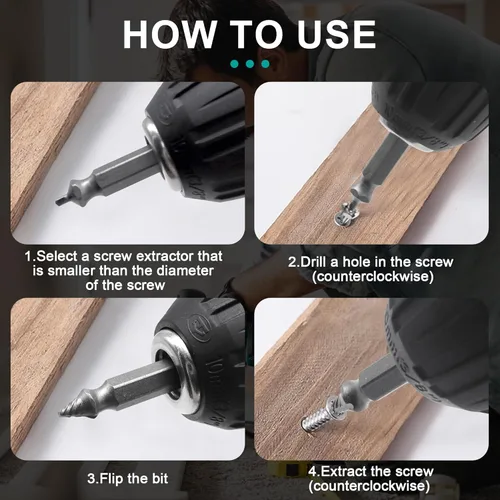 HOW TO USE

1.Select a screw extractor that is smaller than the diameter of the screw

2.Drill a hole in the screw (counterclockwise)

3.Flip the bit

4.Extract the screw (counterclockwise)