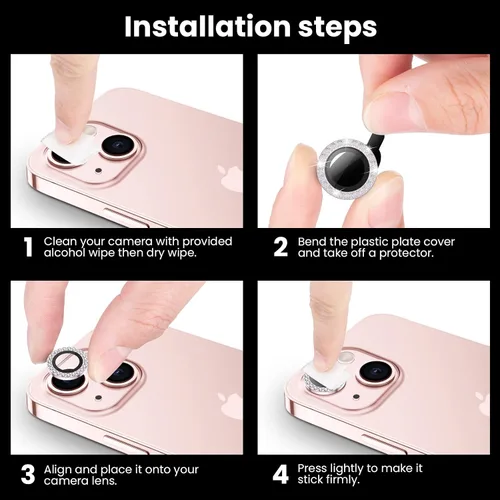 Installation steps

1 Clean your camera with provided alcohol wipe then dry wipe.

2 Bend the plastic plate cover and take off a protector.

3 Align and place it onto your camera lens.

4 Press lightly to make it stick firmly.