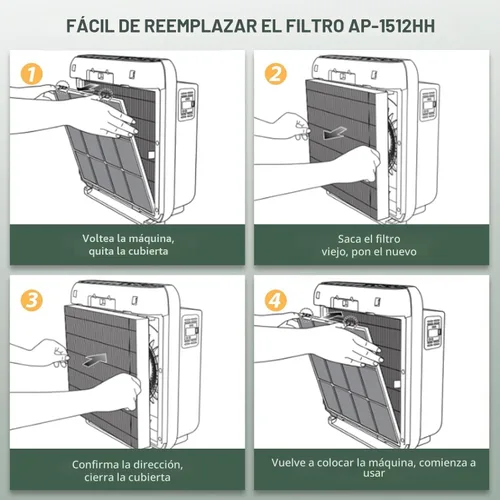 FÁCIL DE REEMPLAZAR EL FILTRO AP-1512HH

1

Voltea la máquina, quita la cubierta

2

Saca el filtro viejo, pon el nuevo

3

Confirma la dirección, cierra la cubierta

4

Vuelve a colocar la máquina, comienza a usar