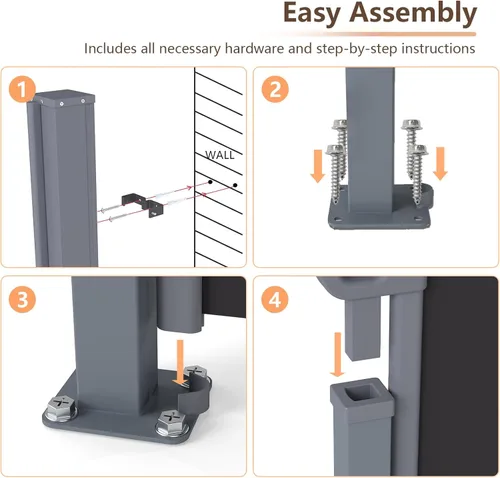 Easy Assembly

Includes all necessary hardware and step-by-step instructions

1

WALL

2

3

4