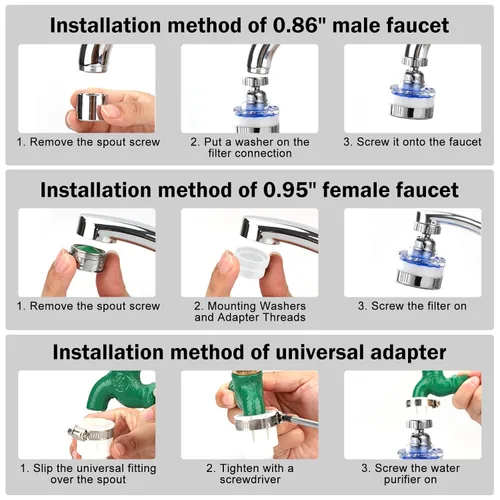 Installation method of 0.86" male faucet

1. Remove the spout screw

2. Put a washer on the filter connection

3. Screw it onto the faucet

Installation method of 0.95" female faucet

1. Remove the spout screw

2. Mounting Washers and Adapter Threads

3. Screw the filter on

Installation method of universal adapter

1. Slip the universal fitting over the spout

2. Tighten with a screwdriver

3. Screw the water purifier on