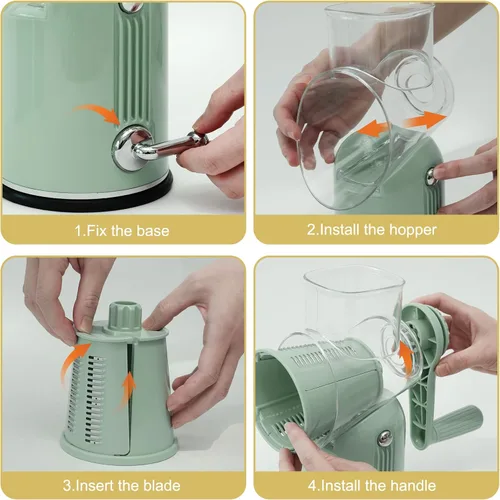 1.Fix the base

2.Install the hopper

3.Insert the blade

4.Install the handle