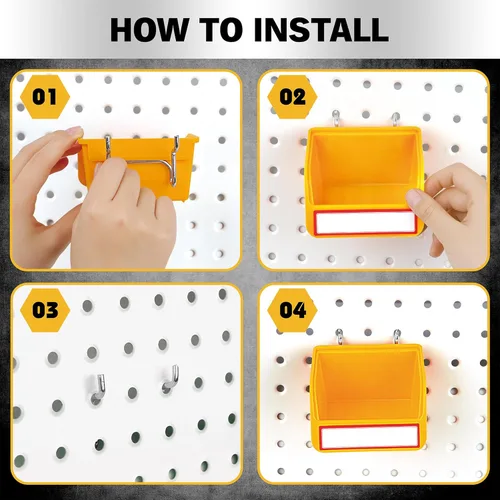 HOW TO INSTALL

01

02

03

04