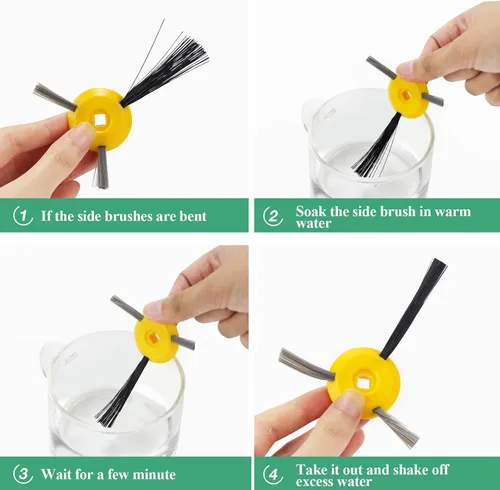 1 If the side brushes are bent

2 Soak the side brush in warm water

3 Wait for a few minute

4 Take it out and shake off excess water