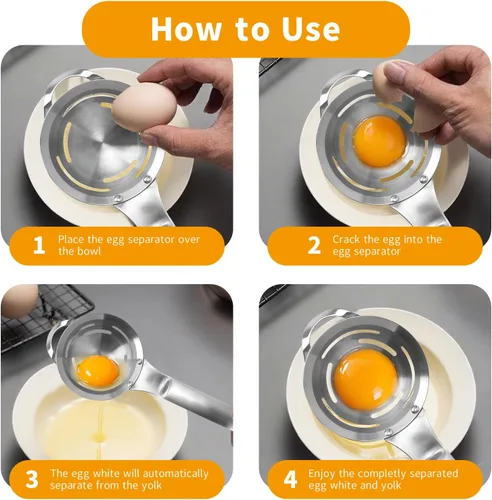 How to Use

1 Place the egg separator over the bowl

2 Crack the egg into the egg separator

3 The egg white will automatically separate from the yolk

4 Enjoy the completly separated egg white and yolk