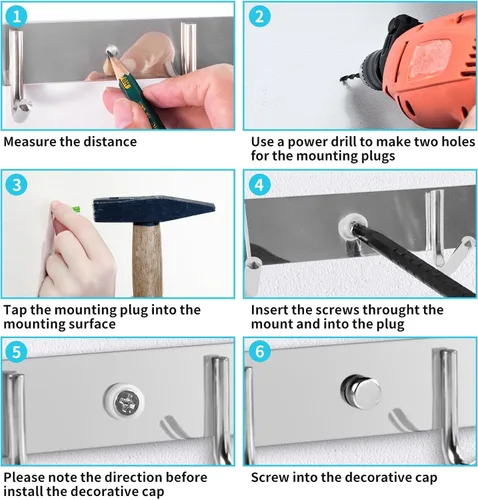 1

Measure the distance

2

Use a power drill to make two holes for the mounting plugs

3

Tap the mounting plug into the mounting surface

4

Insert the screws throught the mount and into the plug

5

Please note the direction before install the decorative cap

6

Screw into the decorative cap