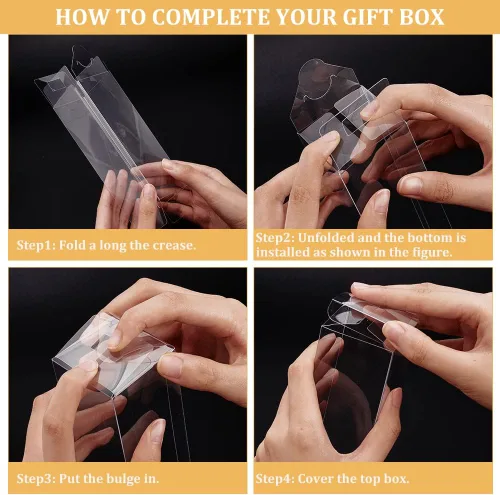 HOW TO COMPLETE YOUR GIFT BOX

Step1: Fold a long the crease.

Step2: Unfolded and the bottom is installed as shown in the figure.

Step3: Put the bulge in.

Step4: Cover the top box.