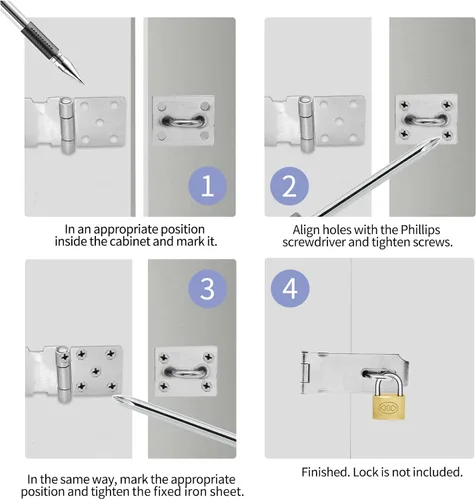 1

In an appropriate position inside the cabinet and mark it.

2

Align holes with the Phillips screwdriver and tighten screws.

3

In the same way, mark the appropriate position and tighten the fixed iron sheet.

4

Finished. Lock is not included.