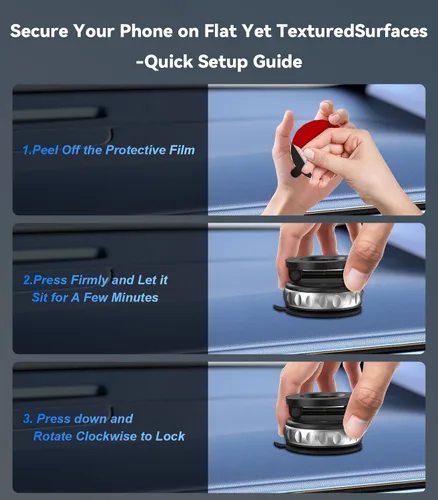 Secure Your Phone on Flat Yet TexturedSurfaces -Quick Setup Guide

1.Peel Off the Protective Film

2.Press Firmly and Let it Sit for A Few Minutes

3. Press down and Rotate Clockwise to Lock