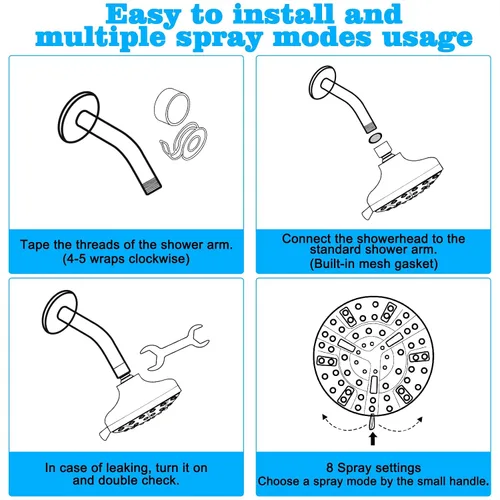 Easy to install and multiple spray modes usage

Tape the threads of the shower arm.
(4-5 wraps clockwise)

Connect the showerhead to the standard shower arm.
(Built-in mesh gasket)

In case of leaking, turn it on and double check.

8 Spray settings
Choose a spray mode by the small handle.