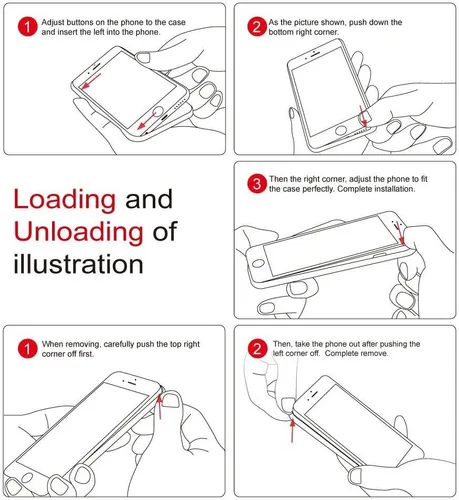 1 Adjust buttons on the phone to the case and insert the left into the phone.

2 As the picture shown, push down the bottom right corner.

Loading and Unloading of illustration

3 Then the right corner, adjust the phone to fit the case perfectly. Complete installation.

1 When removing, carefully push the top right corner off first.

2 Then, take the phone out after pushing the left corner off. Complete remove.