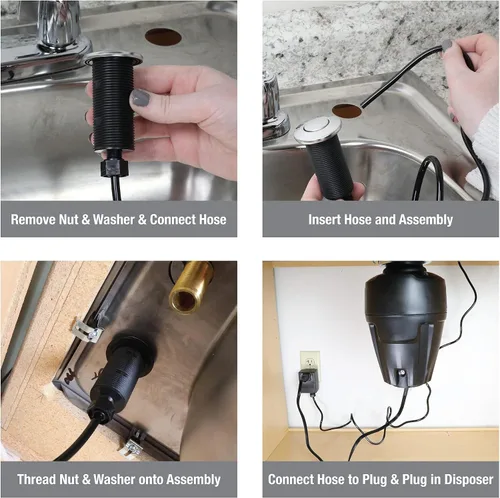 Remove Nut & Washer & Connect Hose

Insert Hose and Assembly

Thread Nut & Washer onto Assembly

Connect Hose to Plug & Plug in Disposer