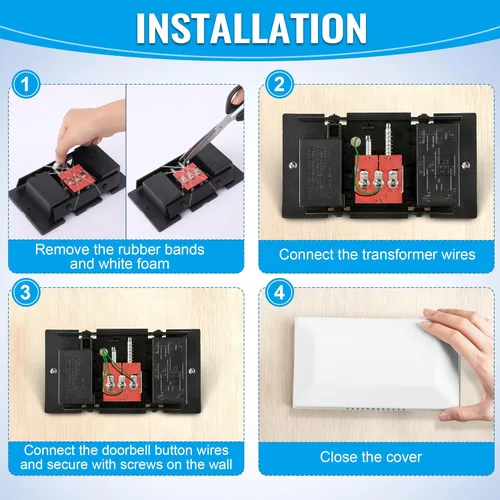 INSTALLATION

1

Remove the rubber bands and white foam

2

Connect the transformer wires

3

Connect the doorbell button wires and secure with screws on the wall

4

Close the cover