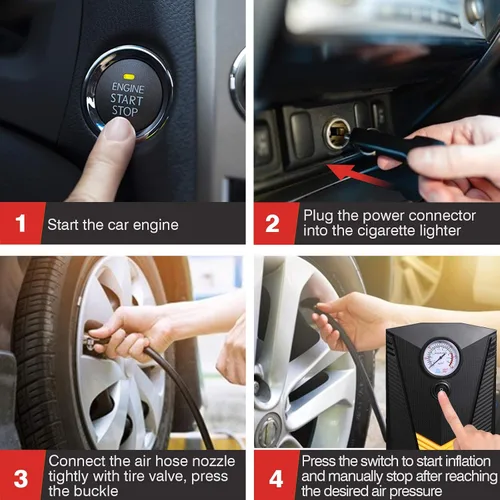 ENGINE
START
STOP

1 Start the car engine

2 Plug the power connector into the cigarette lighter

3 Connect the air hose nozzle tightly with tire valve, press the buckle

4 Press the switch to start inflation and manually stop after reaching the desired air pressure