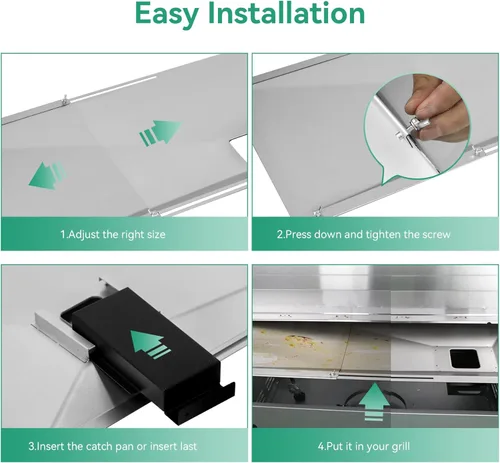 Easy Installation

1.Adjust the right size

2.Press down and tighten the screw

3.Insert the catch pan or insert last

4.Put it in your grill