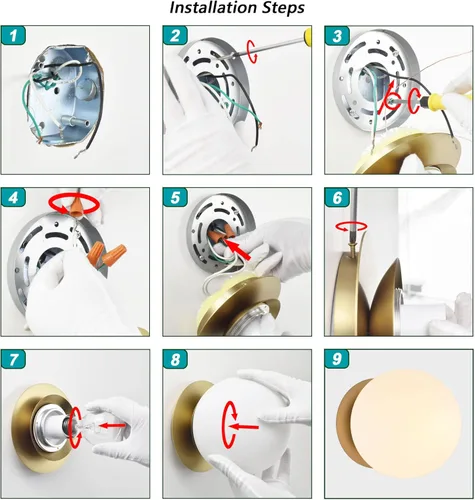 Installation Steps

1

2

3

4

5

6

7

8

9