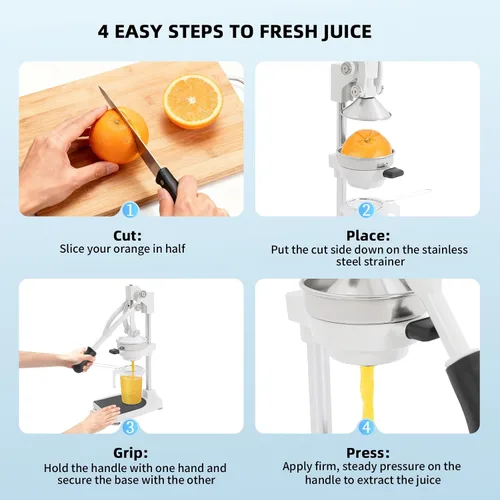 4 EASY STEPS TO FRESH JUICE

1

Cut:
Slice your orange in half

2

Place:
Put the cut side down on the stainless steel strainer

3

Grip:
Hold the handle with one hand and secure the base with the other

4

Press:
Apply firm, steady pressure on the handle to extract the juice