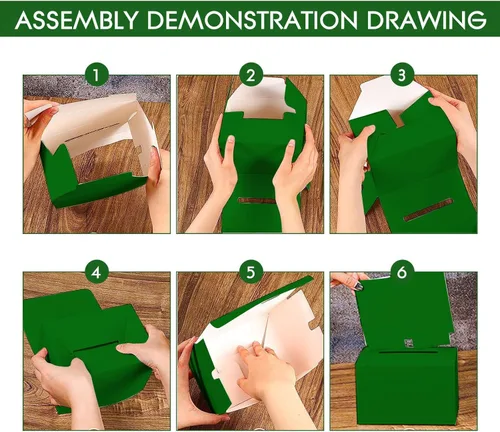 ASSEMBLY DEMONSTRATION DRAWING

1

2

3

4

5

6