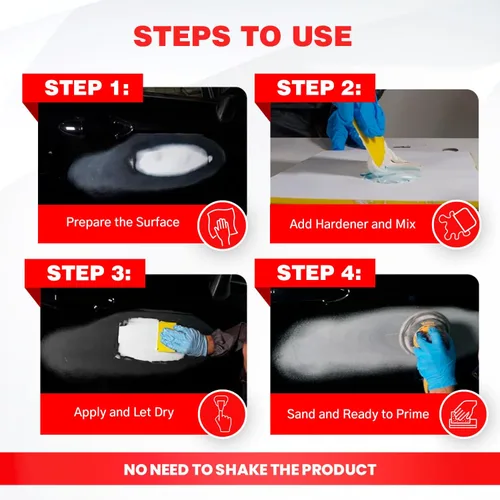 STEPS TO USE

STEP 1:

Prepare the Surface

STEP 2:

Add Hardener and Mix

STEP 3:

Apply and Let Dry

STEP 4:

Sand and Ready to Prime

NO NEED TO SHAKE THE PRODUCT