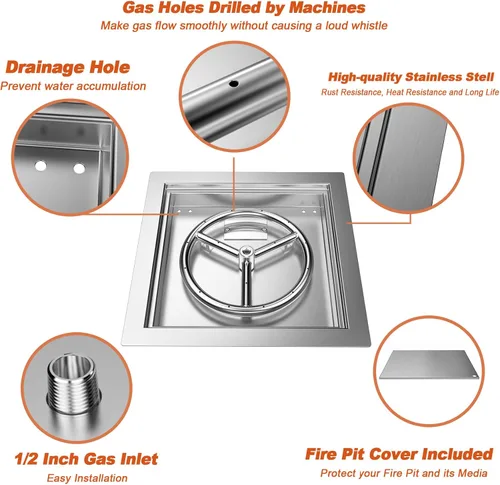 Gas Holes Drilled by Machines
Make gas flow smoothly without causing a loud whistle

Drainage Hole
Prevent water accumulation

High-quality Stainless Stell
Rust Resistance, Heat Resistance and Long Life

1/2 Inch Gas Inlet
Easy Installation

Fire Pit Cover Included
Protect your Fire Pit and its Media