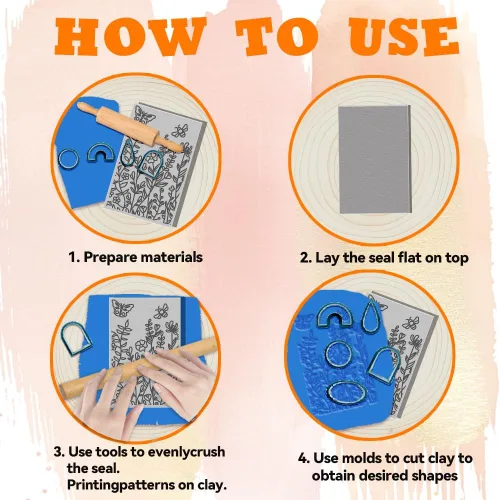 HOW TO USE

1. Prepare materials

2. Lay the seal flat on top

3. Use tools to evenlycrush the seal. Printingpatterns on clay.

4. Use molds to cut clay to obtain desired shapes