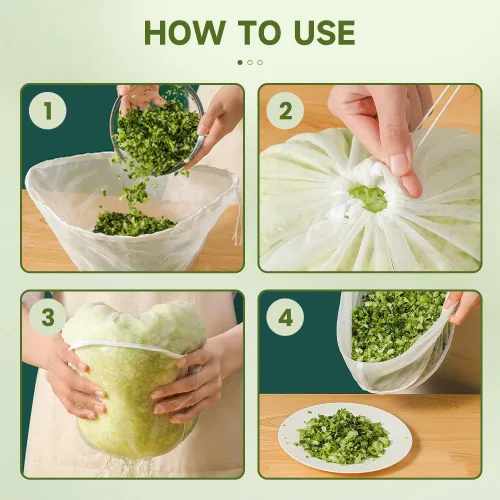 HOW TO USE

1

2

3

4