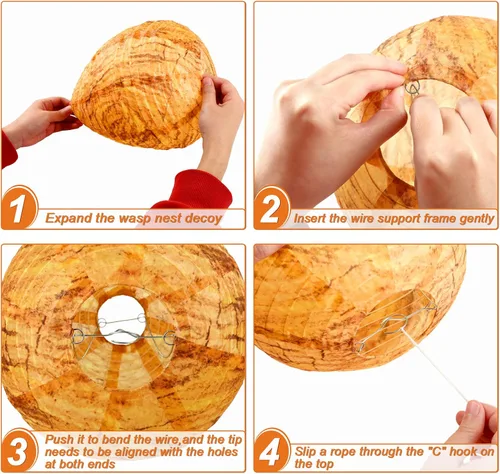 1 Expand the wasp nest decoy

2 Insert the wire support frame gently

3 Push it to bend the wire,and the tip needs to be aligned with the holes at both ends

4 Slip a rope through the "C" hook on the top