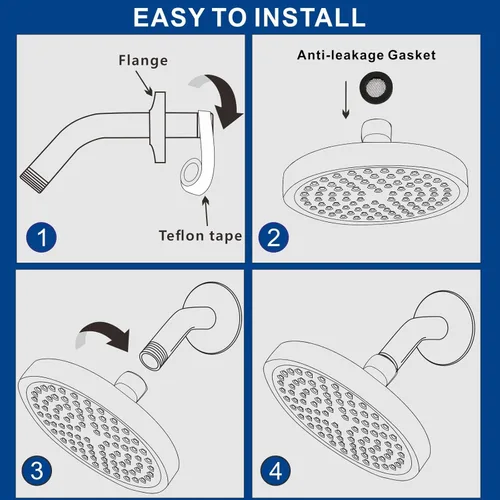 EASY TO INSTALL

Flange

Teflon tape

1

Anti-leakage Gasket

2

3

4