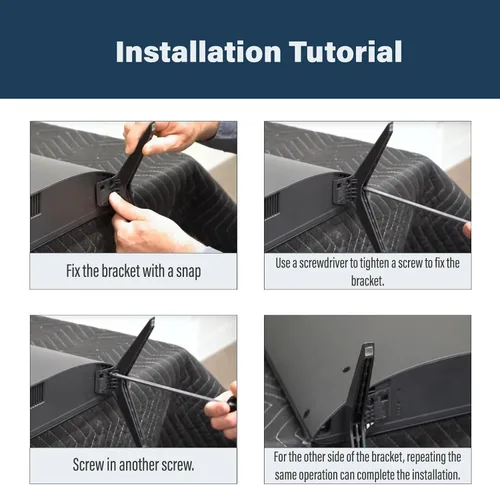 Installation Tutorial

Fix the bracket with a snap

Use a screwdriver to tighten a screw to fix the bracket.

Screw in another screw.

For the other side of the bracket, repeating the same operation can complete the installation.