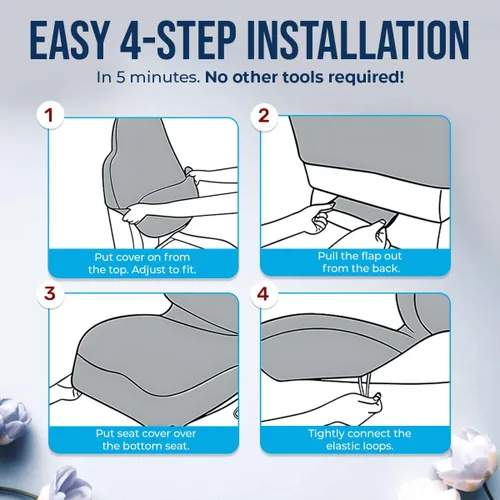 EASY 4-STEP INSTALLATION

In 5 minutes. No other tools required!

1

Put cover on from the top. Adjust to fit.

2

Pull the flap out from the back.

3

Put seat cover over the bottom seat.

4

Tightly connect the elastic loops.