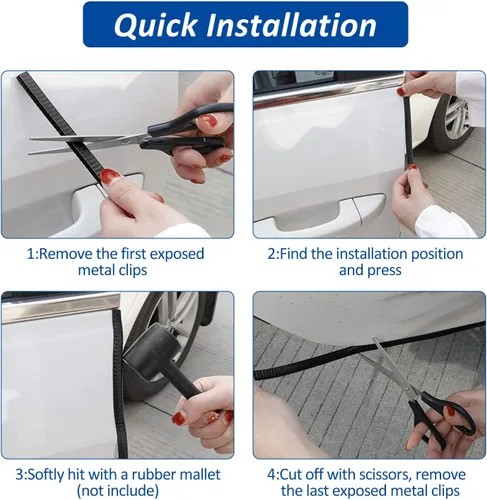 Quick Installation

1:Remove the first exposed metal clips

2:Find the installation position and press

3:Softly hit with a rubber mallet (not include)

4:Cut off with scissors, remove the last exposed metal clips