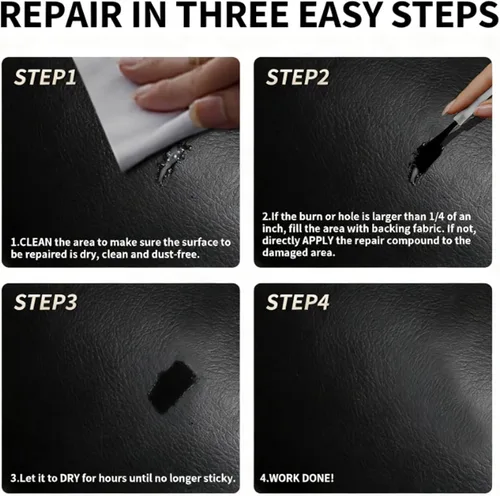 REPAIR IN THREE EASY STEPS

STEP1

1.CLEAN the area to make sure the surface to be repaired is dry, clean and dust-free.

STEP2

2.If the burn or hole is larger than 1/4 of an inch, fill the area with backing fabric. If not, directly APPLY the repair compound to the damaged area.

STEP3

3.Let it to DRY for hours until no longer sticky.

STEP4

4.WORK DONE!