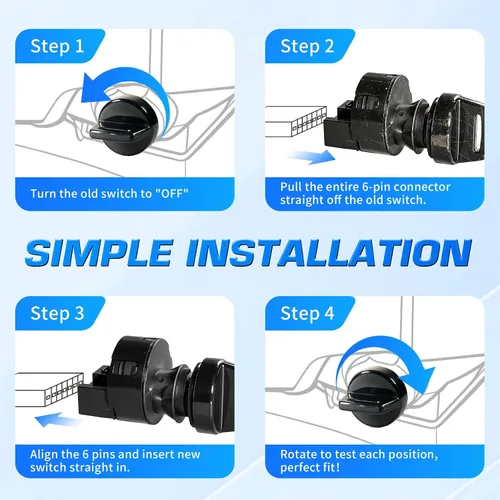 Step 1

Turn the old switch to "OFF"

Step 2

Pull the entire 6-pin connector straight off the old switch.

SIMPLE INSTALLATION

Step 3

Align the 6 pins and insert new switch straight in.

Step 4

Rotate to test each position, perfect fit!