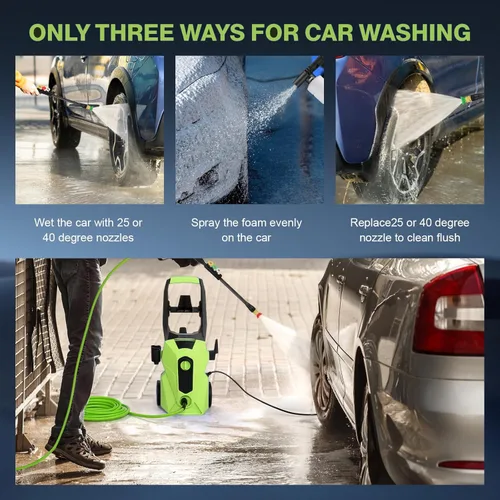 ONLY THREE WAYS FOR CAR WASHING

Wet the car with 25 or 40 degree nozzles

Spray the foam evenly on the car

Replace25 or 40 degree nozzle to clean flush