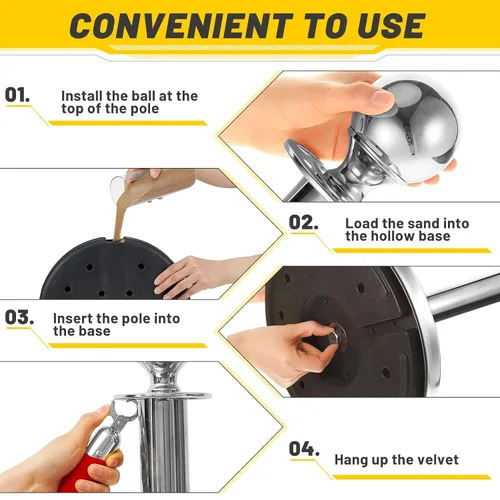 CONVENIENT TO USE

01.
Install the ball at the top of the pole

02.
Load the sand into the hollow base

03.
Insert the pole into the base

04.
Hang up the velvet