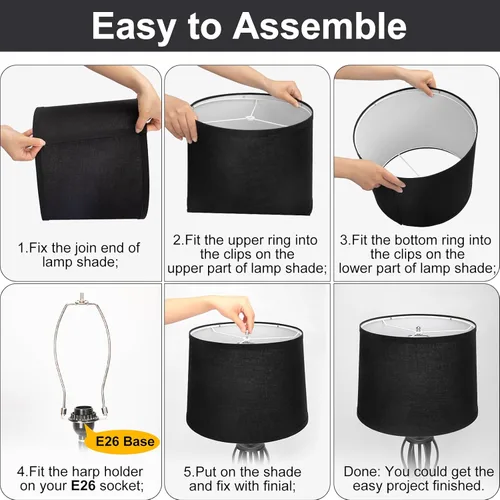 Easy to Assemble

1.Fix the join end of lamp shade;

2.Fit the upper ring into the clips on the upper part of lamp shade;

3.Fit the bottom ring into the clips on the lower part of lamp shade;

E26 Base

4.Fit the harp holder on your E26 socket;

5.Put on the shade and fix with finial;

Done: You could get the easy project finished.