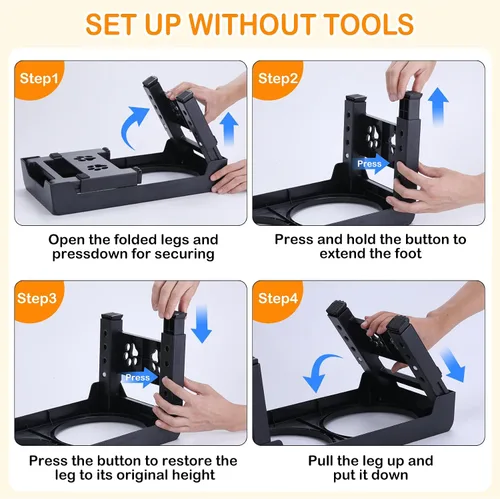 SET UP WITHOUT TOOLS

Step1

Open the folded legs and pressdown for securing

Step2

Press

Press and hold the button to extend the foot

Step3

Press

Press the button to restore the leg to its original height

Step4

Pull the leg up and put it down