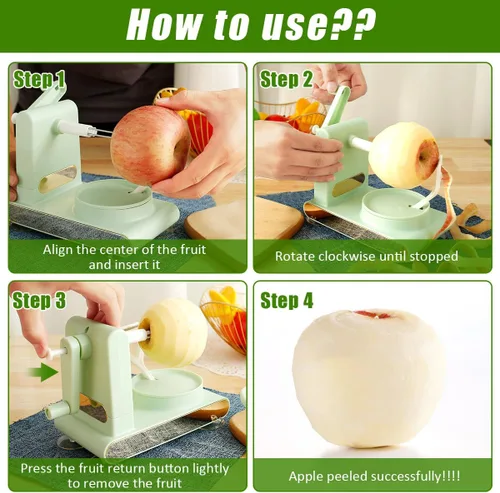 How to use??

Step 1

Align the center of the fruit and insert it

Step 2

Rotate clockwise until stopped

Step 3

Press the fruit return button lightly to remove the fruit

Step 4

Apple peeled successfully!!!!