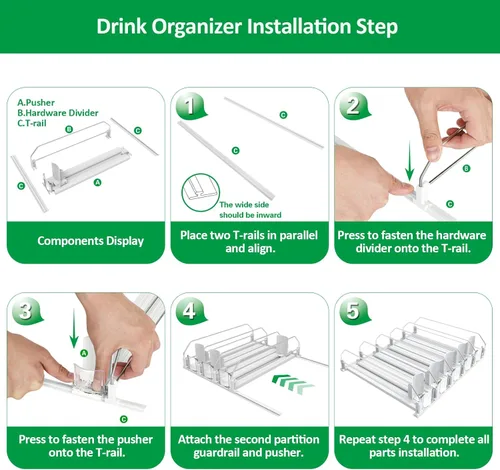 Drink Organizer Installation Step

A.Pusher
B.Hardware Divider
C.T-rail

B
C
C
A

Components Display

1
C
C
The wide side should be inward

Place two T-rails in parallel and align.

2
B
C

Press to fasten the hardware divider onto the T-rail.

3
A
C

Press to fasten the pusher onto the T-rail.

4

Attach the second partition guardrail and pusher.

5

Repeat step 4 to complete all parts installation.