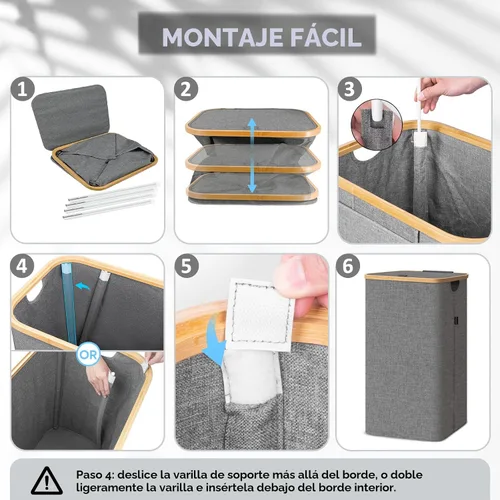 MONTAJE FÁCIL

1

2

3

4

OR

5

6

Paso 4: deslice la varilla de soporte más allá del borde, o doble ligeramente la varilla e insértela debajo del borde interior.