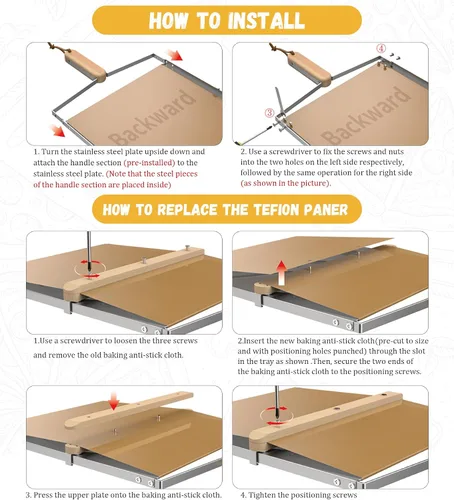 HOW TO INSTALL

Backward

1. Turn the stainless steel plate upside down and attach the handle section (pre-installed) to the stainless steel plate. (Note that the steel pieces of the handle section are placed inside)

④

③

Backward

2. Use a screwdriver to fix the screws and nuts into the two holes on the left side respectively, followed by the same operation for the right side (as shown in the picture).

HOW TO REPLACE THE TEFION PANER

1.Use a screwdriver to loosen the three screws and remove the old baking anti-stick cloth.

2.Insert the new baking anti-stick cloth(pre-cut to size and with positioning holes punched) through the slot in the tray as shown .Then, secure the two ends of the baking anti-stick cloth to the positioning screws.

3. Press the upper plate onto the baking anti-stick cloth.

4. Tighten the positioning screws