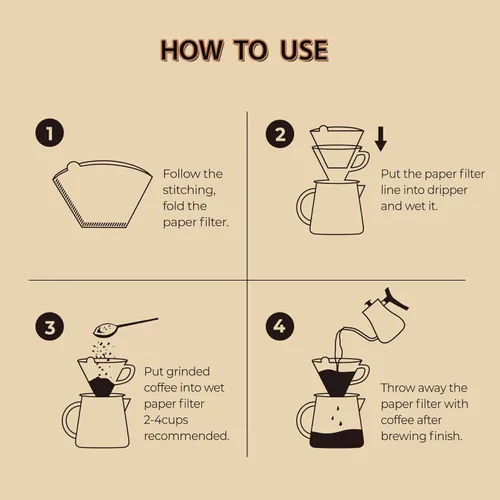 HOW TO USE

1
Follow the stitching, fold the paper filter.

2
Put the paper filter line into dripper and wet it.

3
Put grinded coffee into wet paper filter 2-4cups recommended.

4
Throw away the paper filter with coffee after brewing finish.